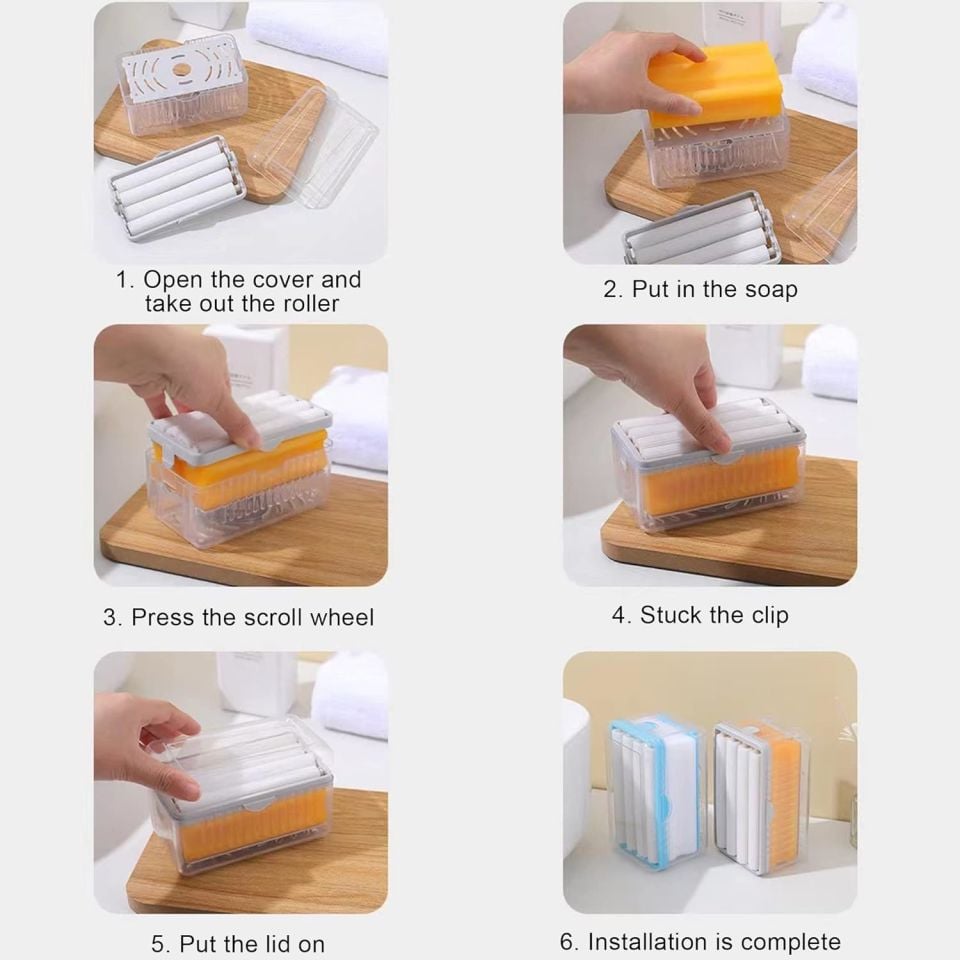 1. Open the cover and take out the roller

2. Put in the soap

3. Press the scroll wheel

4. Stuck the clip

5. Put the lid on

6. Installation is complete