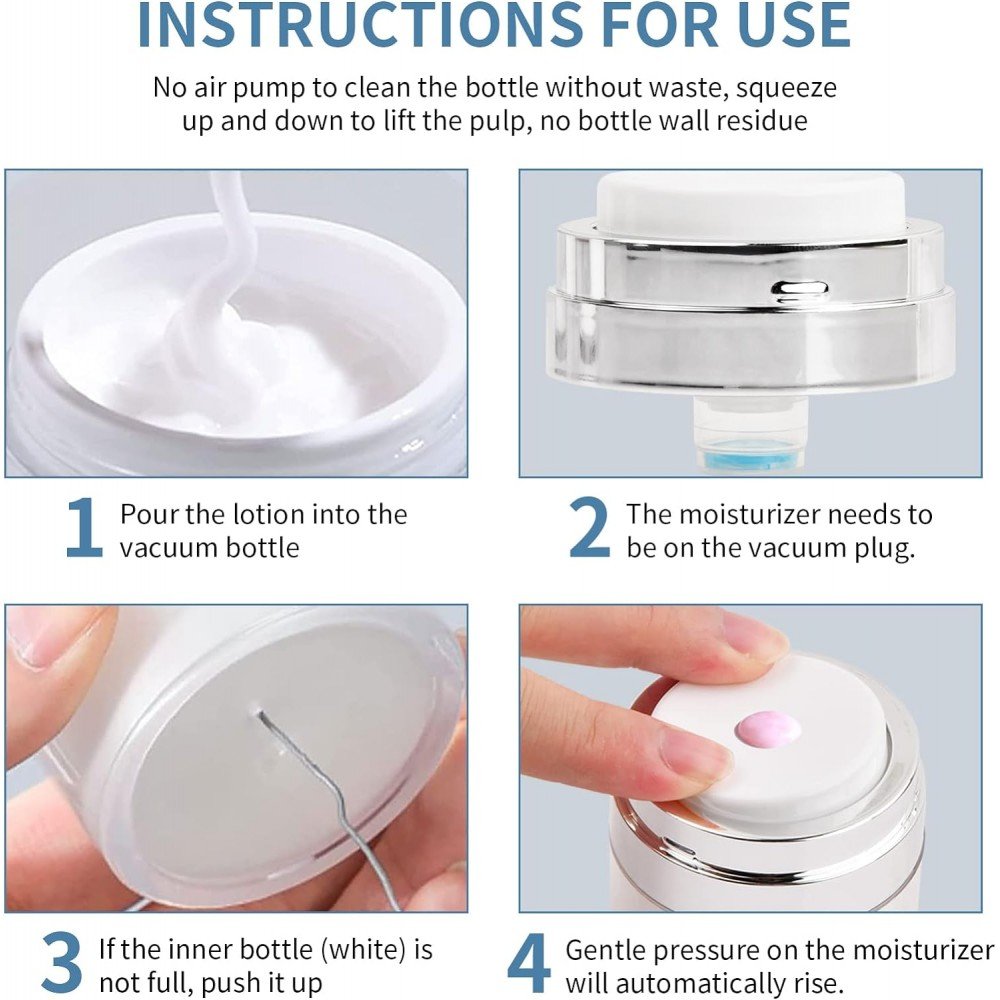 INSTRUCTIONS FOR USE

No air pump to clean the bottle without waste, squeeze up and down to lift the pulp, no bottle wall residue

1 Pour the lotion into the vacuum bottle

2 The moisturizer needs to be on the vacuum plug.

3 If the inner bottle (white) is not full, push it up

4 Gentle pressure on the moisturizer will automatically rise.