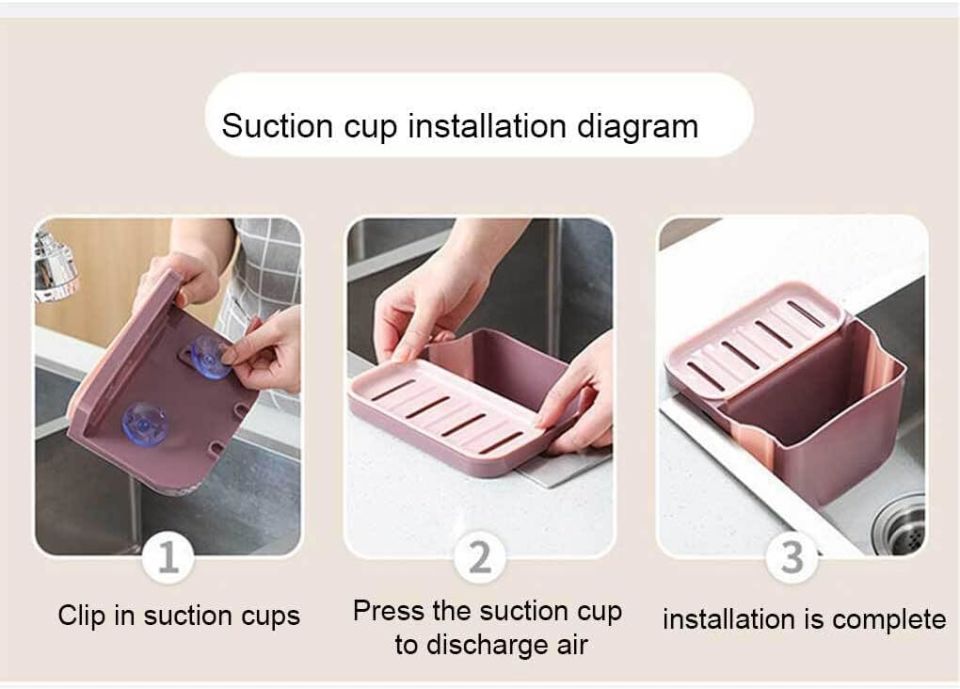 Suction cup installation diagram

1

Clip in suction cups

2

Press the suction cup to discharge air

3

installation is complete