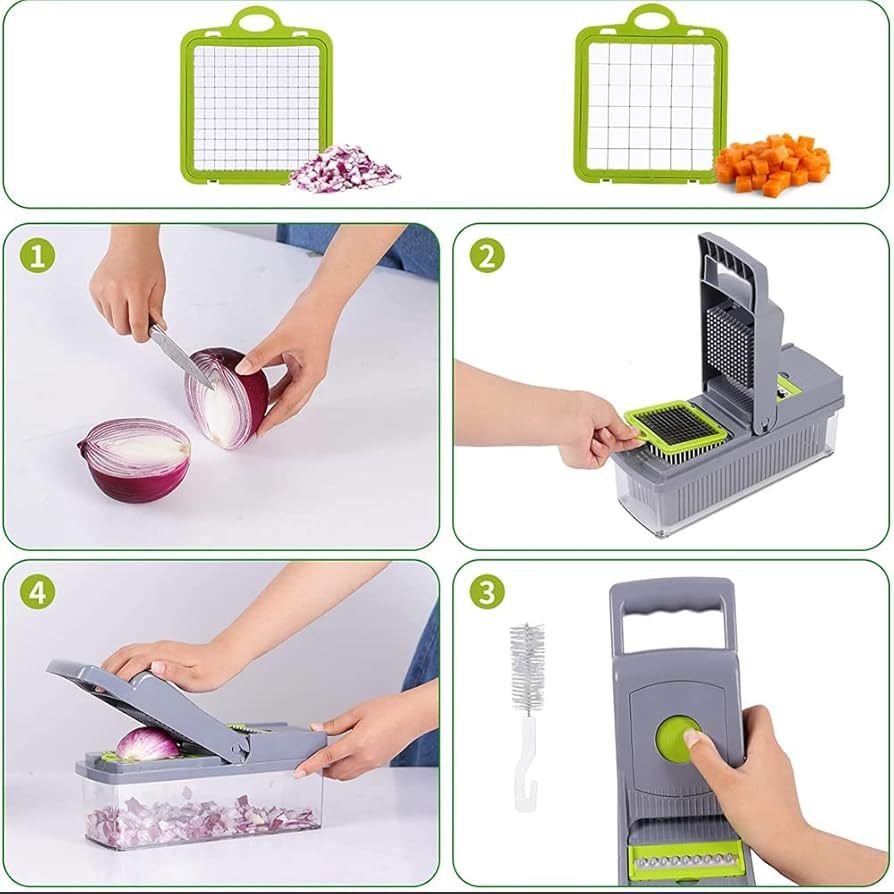 1

2

4

3